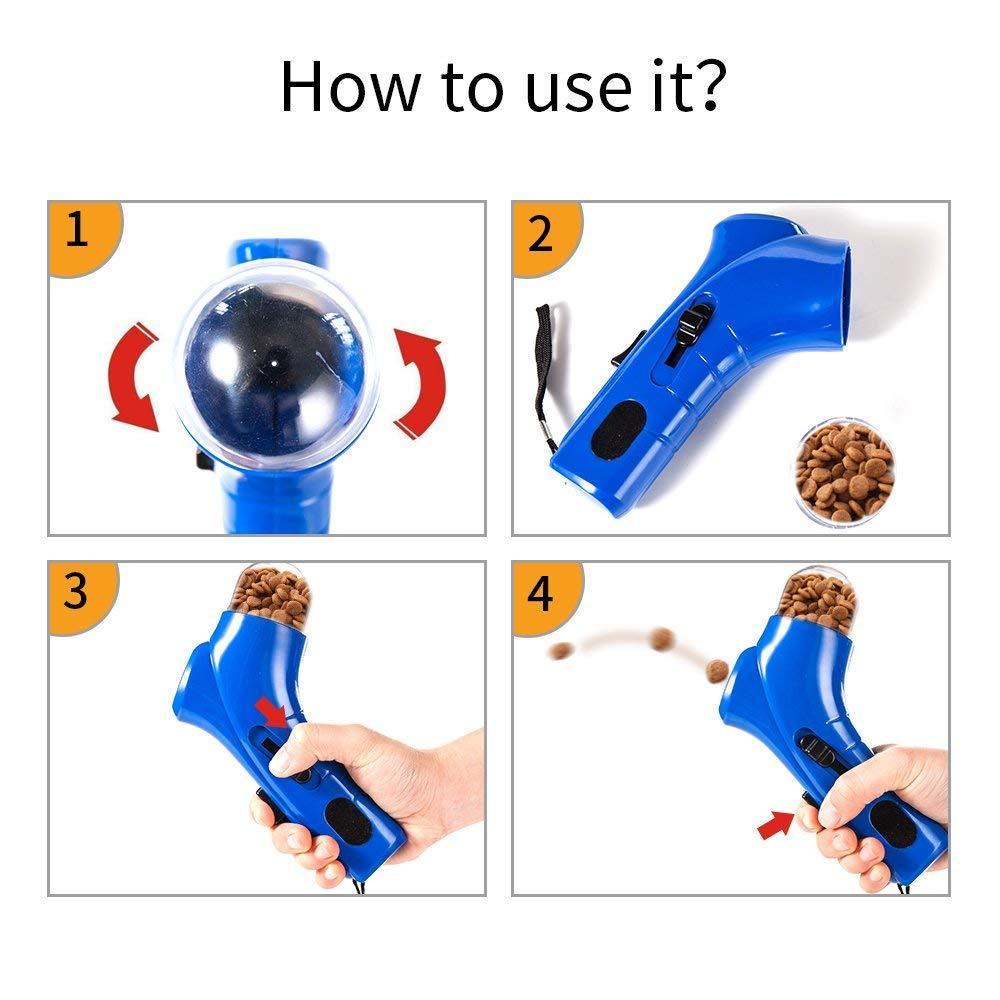 How to use it?

1

2

3

4